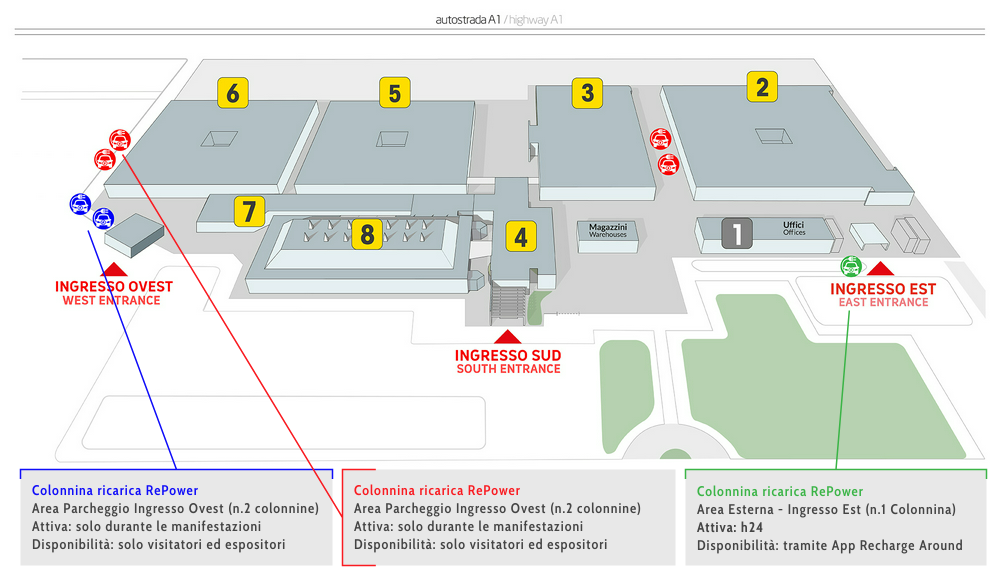 autostrada A1 / highway A1

6
5
3
2
7
8
4
Magazzini
Warehouses
1
Uffici
Offices

INGRESSO OVEST
WEST ENTRANCE

INGRESSO SUD
SOUTH ENTRANCE

INGRESSO EST
EAST ENTRANCE

Colonnina ricarica RePower
Area Parcheggio Ingresso Ovest (n.2 colonnine)
Attiva: solo durante le manifestazioni
Disponibilità: solo visitatori ed espositori

Colonnina ricarica RePower
Area Parcheggio Ingresso Ovest (n.2 colonnine)
Attiva: solo durante le manifestazioni
Disponibilità: solo visitatori ed espositori

Colonnina ricarica RePower
Area Esterna - Ingresso Est (n.1 Colonnina)
Attiva: h24
Disponibilità: tramite App Recharge Around